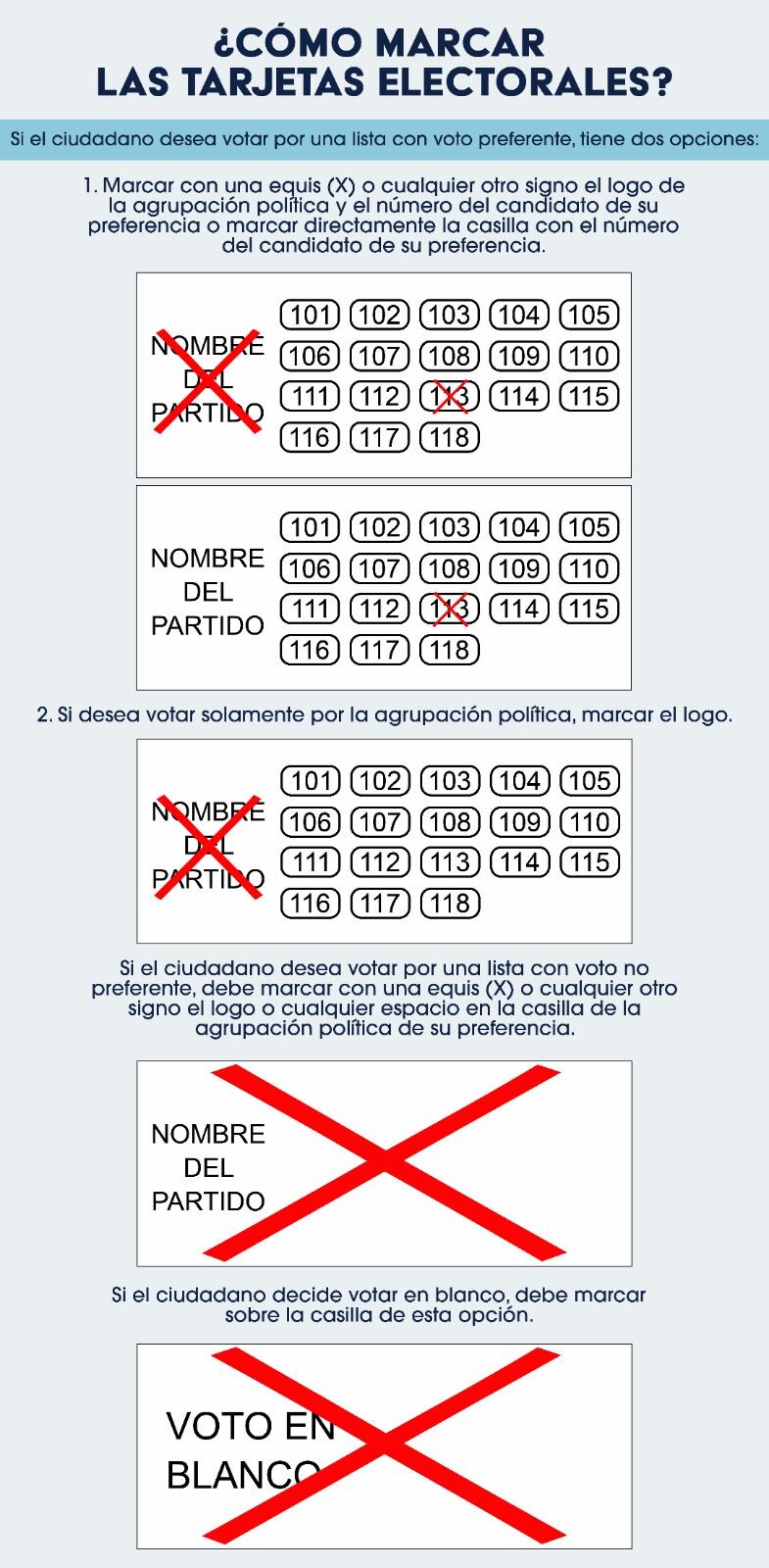 ¿CÓMO MARCAR LAS TARJETAS ELECTORALES?

Si el ciudadano desea votar por una lista con voto preferente, tiene dos opciones:

1. Marcar con una equis (X) o cualquier otro signo el logo de la agrupación política y el número del candidato de su preferencia o marcar directamente la casilla con el número del candidato de su preferencia.

NOMBRE DEL PARTIDO

101 102 103 104 105
106 107 108 109 110
111 112 113 114 115
116 117 118

NOMBRE DEL PARTIDO

101 102 103 104 105
106 107 108 109 110
111 112 113 114 115
116 117 118

2. Si desea votar solamente por la agrupación política, marcar el logo.

NOMBRE DEL PARTIDO

101 102 103 104 105
106 107 108 109 110
111 112 113 114 115
116 117 118

Si el ciudadano desea votar por una lista con voto no preferente, debe marcar con una equis (X) o cualquier otro signo el logo o cualquier espacio en la casilla de la agrupación política de su preferencia.

NOMBRE DEL PARTIDO

Si el ciudadano decide votar en blanco, debe marcar sobre la casilla de esta opción.

VOTO EN BLANCO