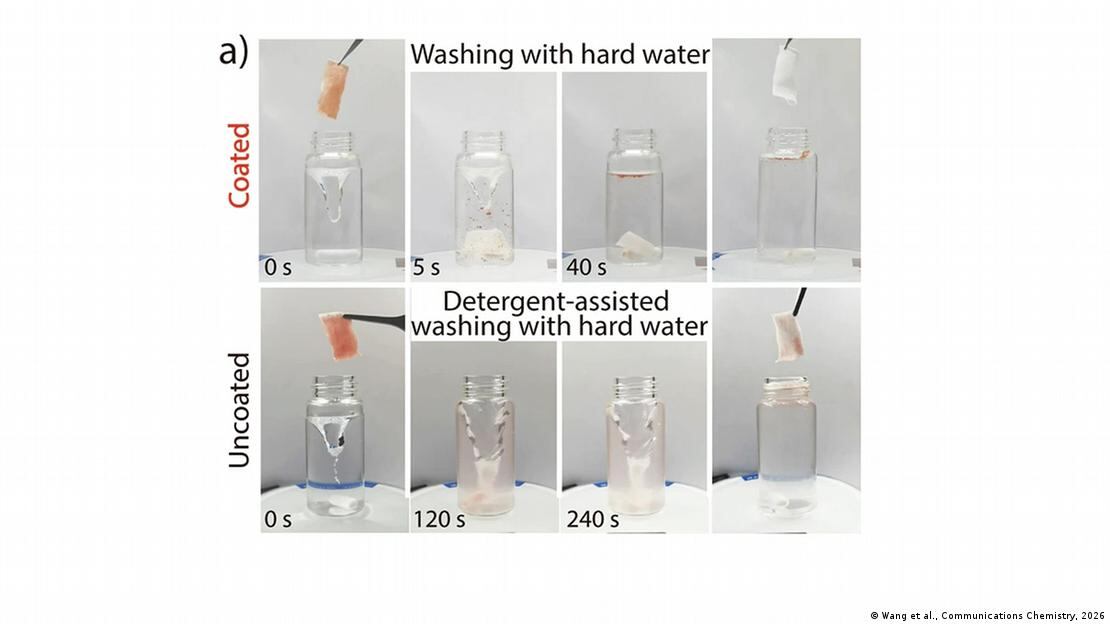 a)

Washing with hard water

Coated

0 s

5 s

40 s

Detergent-assisted washing with hard water

Uncoated

0 s

120 s

240 s

© Wang et al., Communications Chemistry, 2026