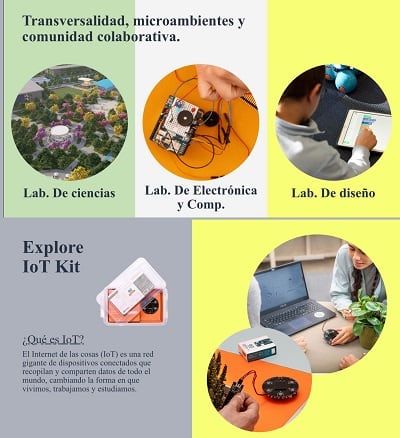 Transversalidad, microambientes y comunidad colaborativa.

Lab. De ciencias

Lab. De Electrónica y Comp.

Lab. De diseño

Explore IoT Kit

¿Qué es IoT?

El Internet de las cosas (IoT) es una red gigante de dispositivos conectados que recopilan y comparten datos de todo el mundo, cambiando la forma en que vivimos, trabajamos y estudiamos.