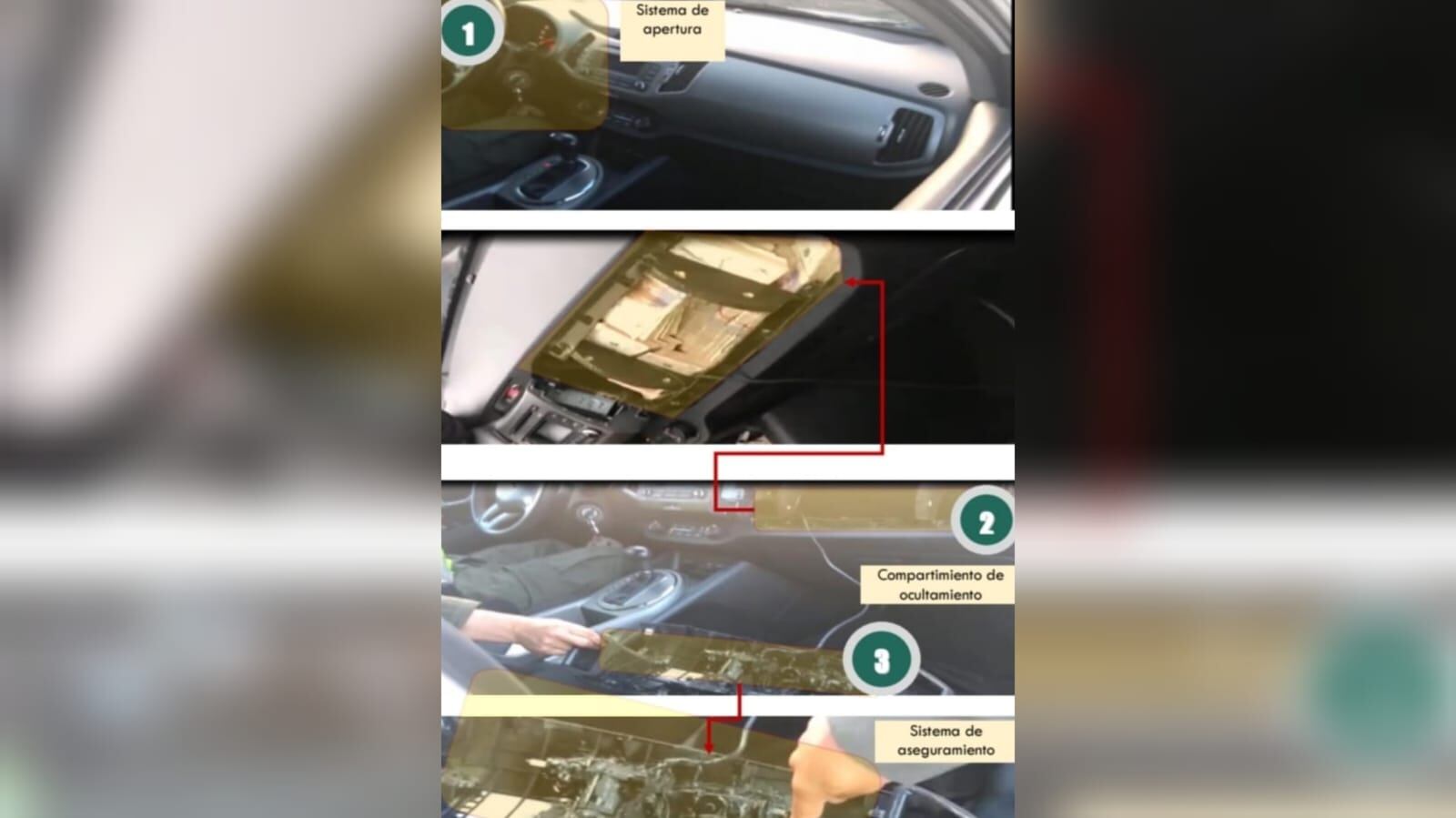 1
Sistema de apertura

2
Compartimiento de ocultamiento

3
Sistema de aseguramiento